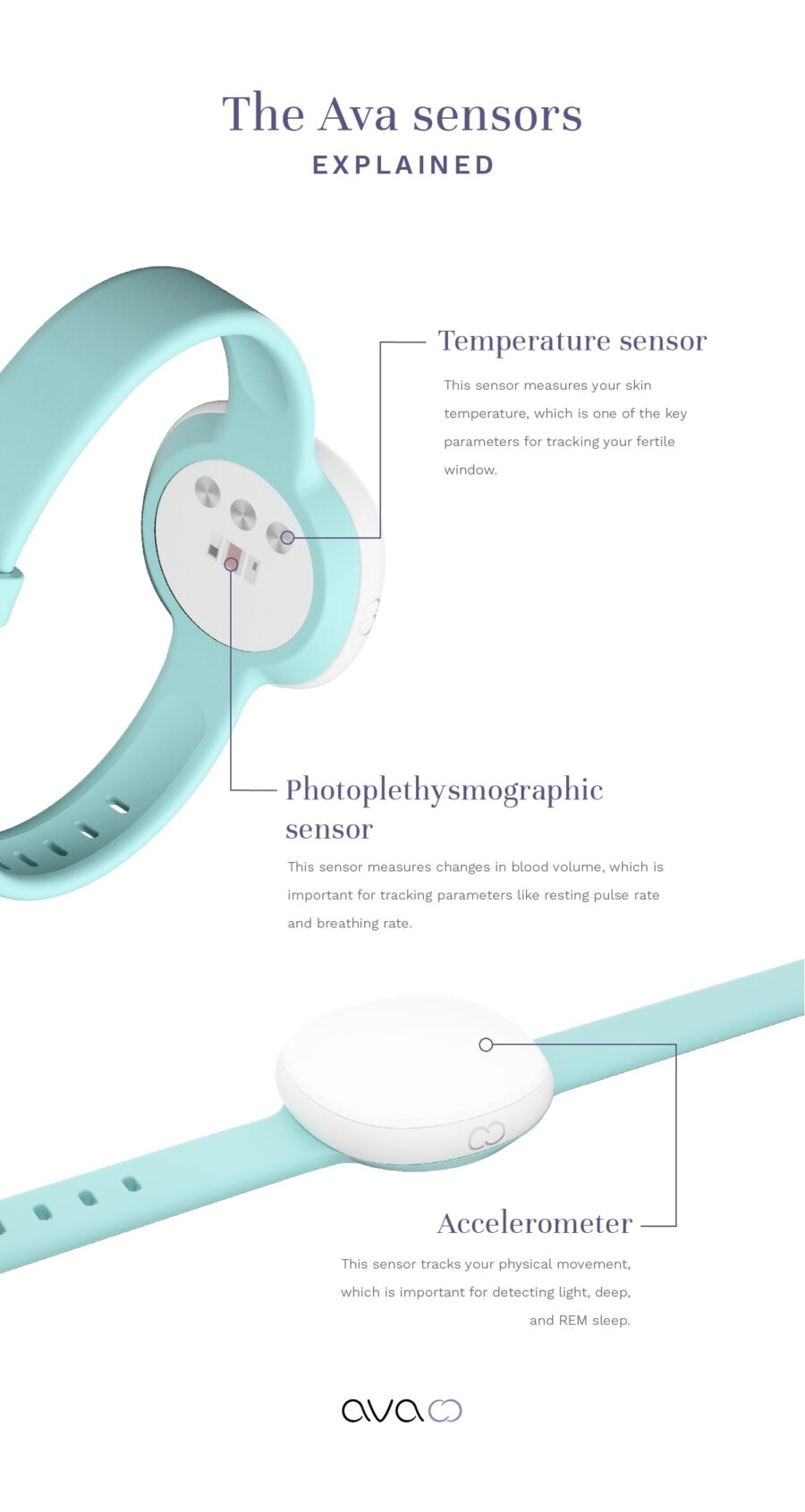 The Ava sensors
EXPLAINED

Temperature sensor

This sensor measures your skin temperature, which is one of the key parameters for tracking your fertile window.

Photoplethysmographic sensor

This sensor measures changes in blood volume, which is important for tracking parameters like resting pulse rate and breathing rate.

Accelerometer

This sensor tracks your physical movement, which is important for detecting light, deep, and REM sleep.

ava