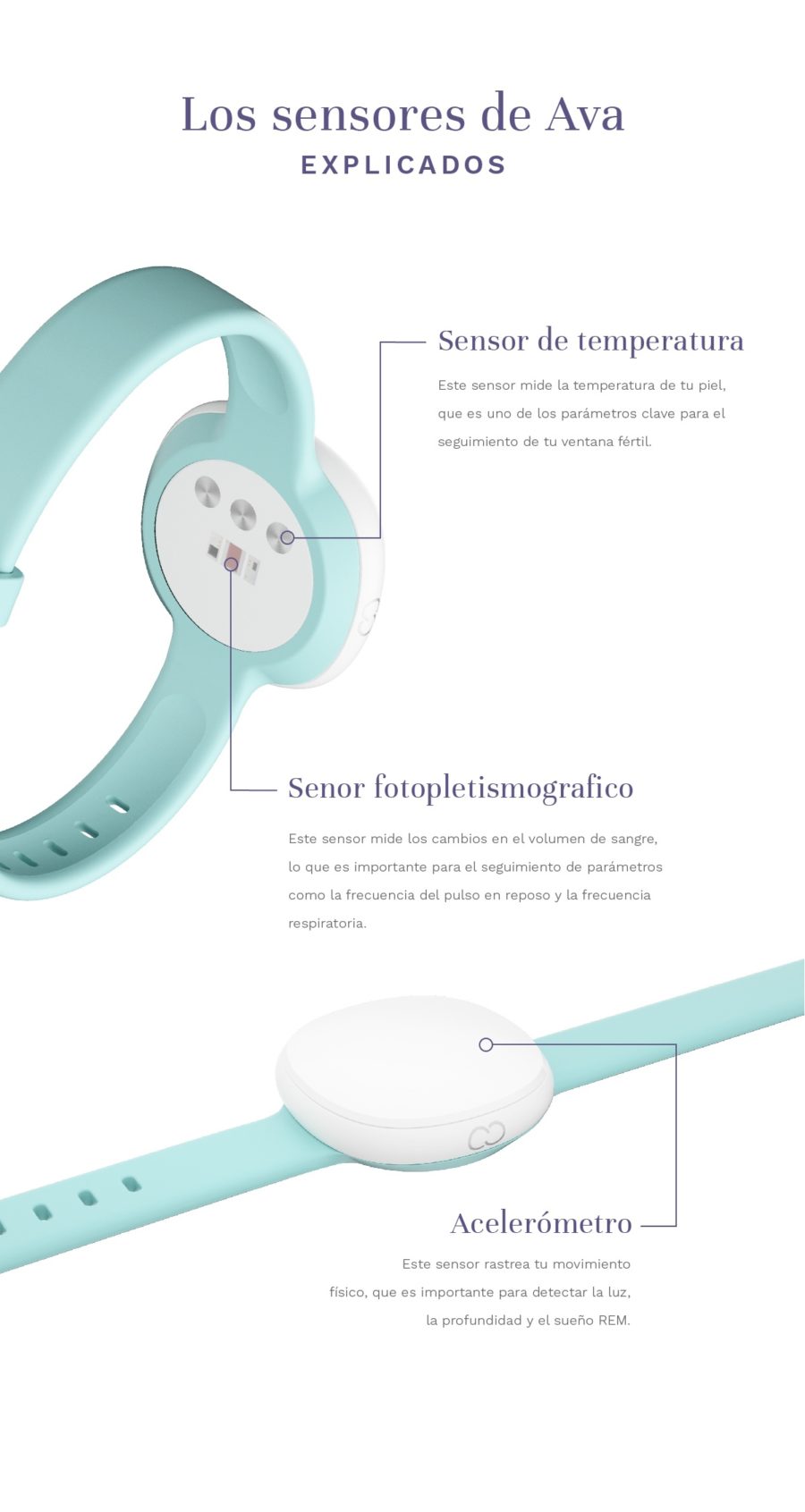 Los sensores de Ava
EXPLICADOS

Sensor de temperatura

Este sensor mide la temperatura de tu piel, que es uno de los parámetros clave para el seguimiento de tu ventana fértil.

Senor fotopletismografico

Este sensor mide los cambios en el volumen de sangre, lo que es importante para el seguimiento de parámetros como la frecuencia del pulso en reposo y la frecuencia respiratoria.

Acelerómetro

Este sensor rastrea tu movimiento físico, que es importante para detectar la luz, la profundidad y el sueño REM.